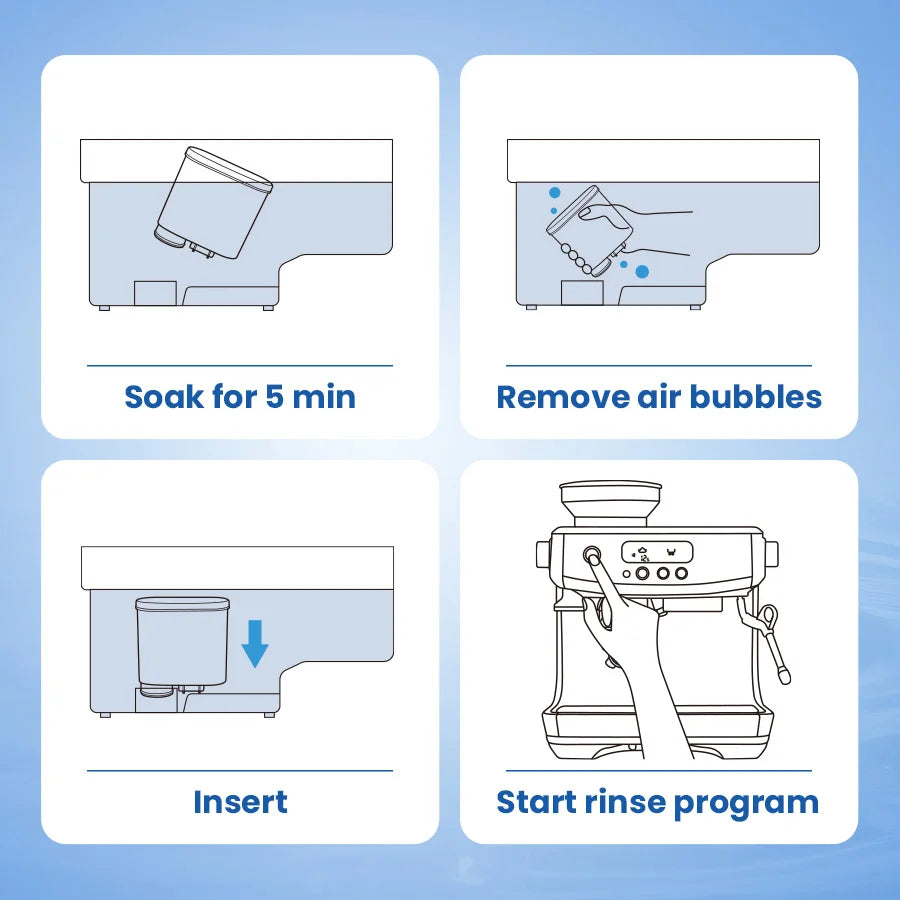 Soak for 5 min

Remove air bubbles

Insert

Start rinse program