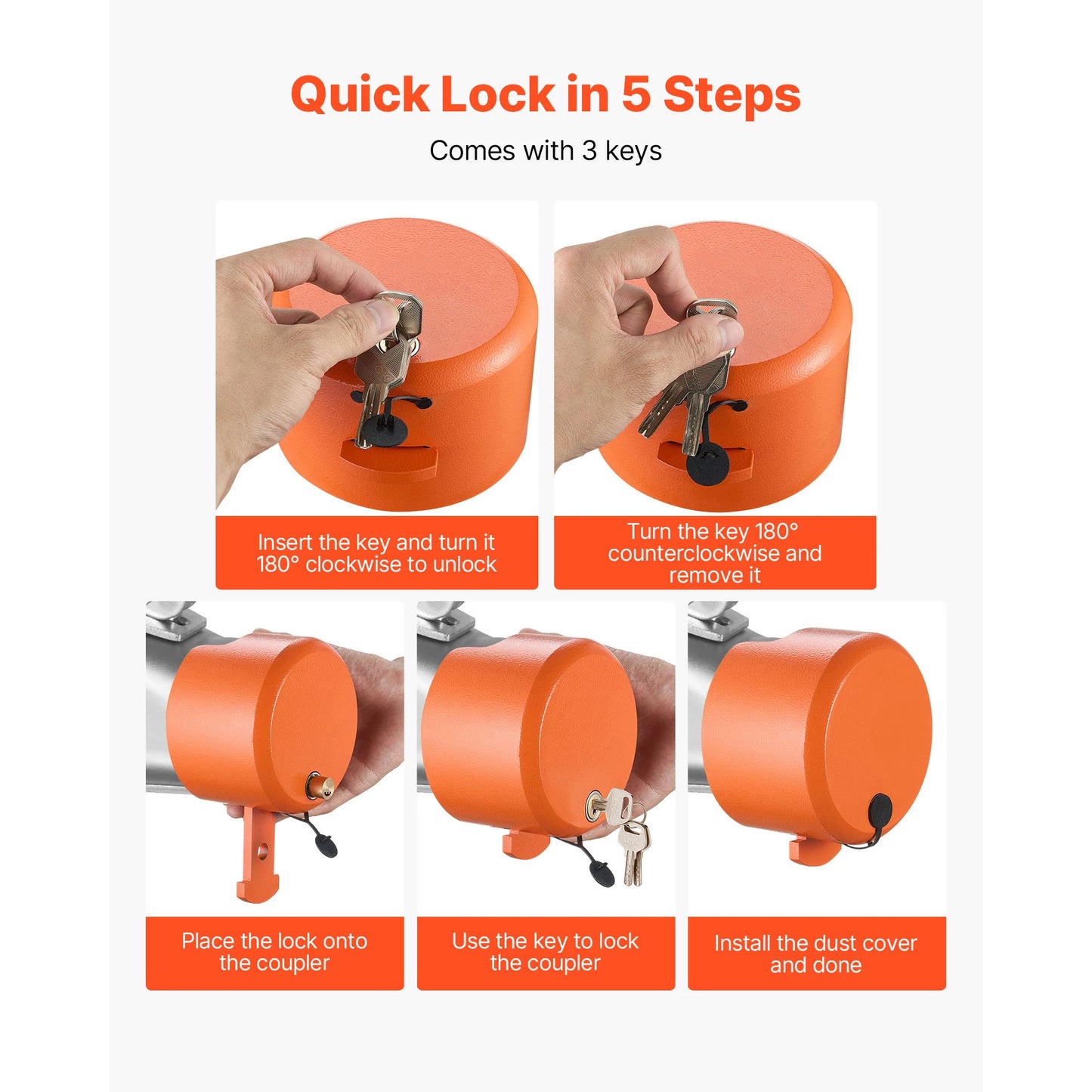 Quick Lock in 5 Steps

Comes with 3 keys

Insert the key and turn it 180° clockwise to unlock

Turn the key 180° counterclockwise and remove it

Place the lock onto the coupler

Use the key to lock the coupler

Install the dust cover and done