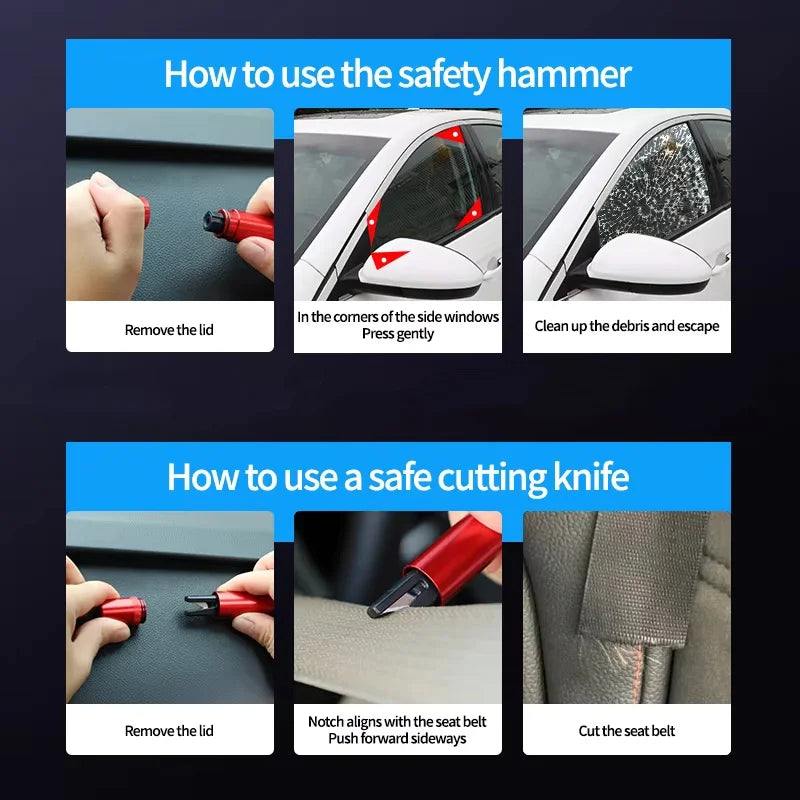 How to use the safety hammer

Remove the lid

In the corners of the side windows
Press gently

Clean up the debris and escape

How to use a safe cutting knife

Remove the lid

Notch aligns with the seat belt
Push forward sideways

Cut the seat belt