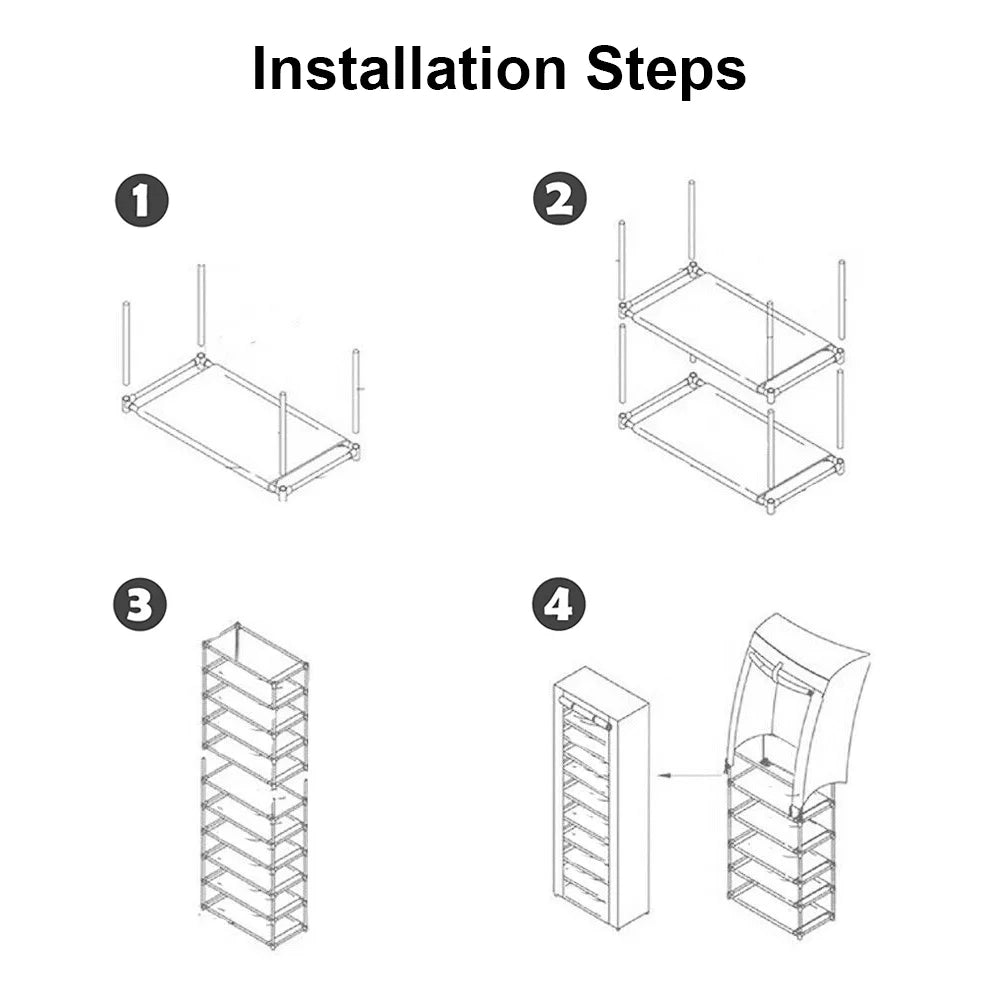 Installation Steps

1

2

3

4