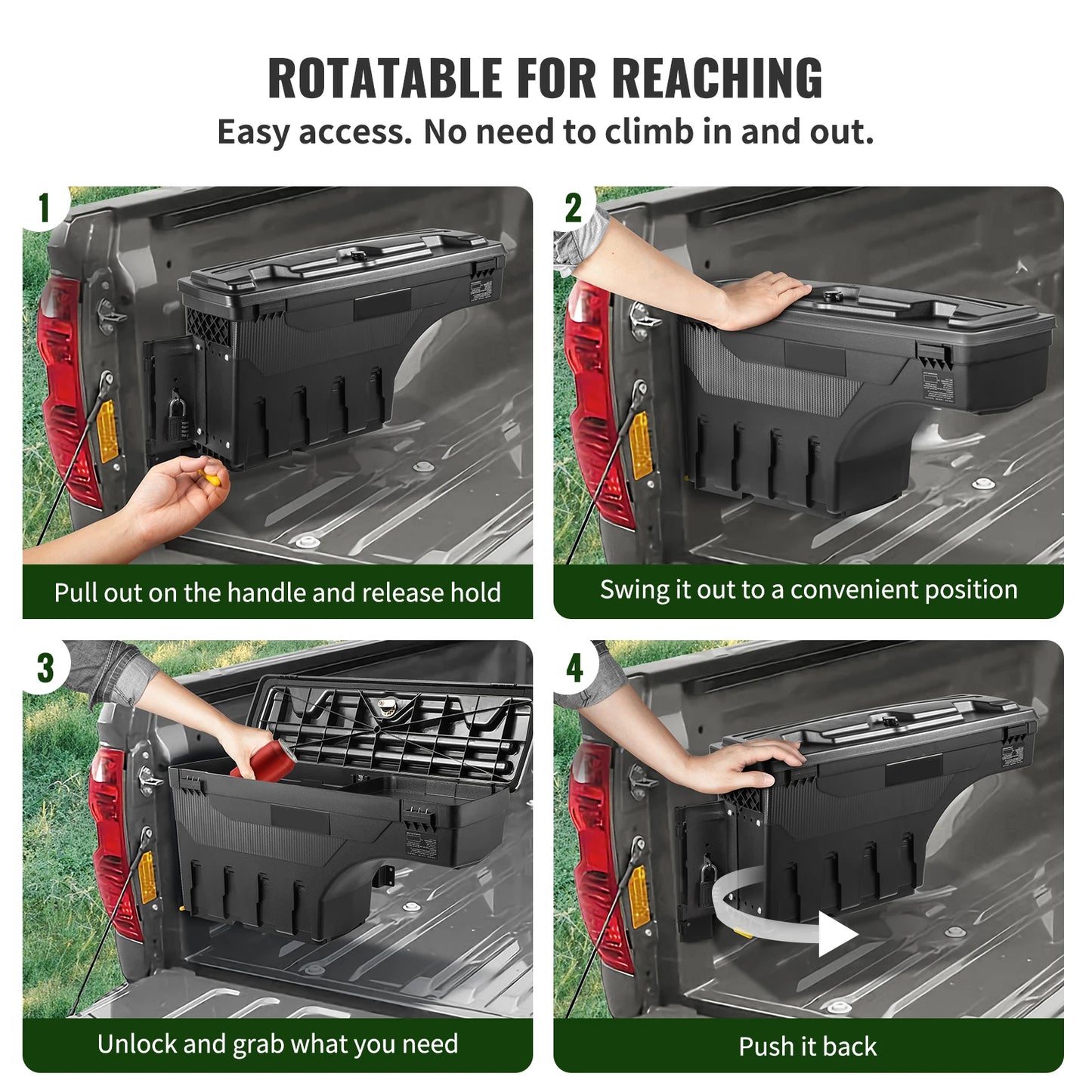 ROTATABLE FOR REACHING
Easy access. No need to climb in and out.

1
Pull out on the handle and release hold

2
Swing it out to a convenient position

3
Unlock and grab what you need

4
Push it back